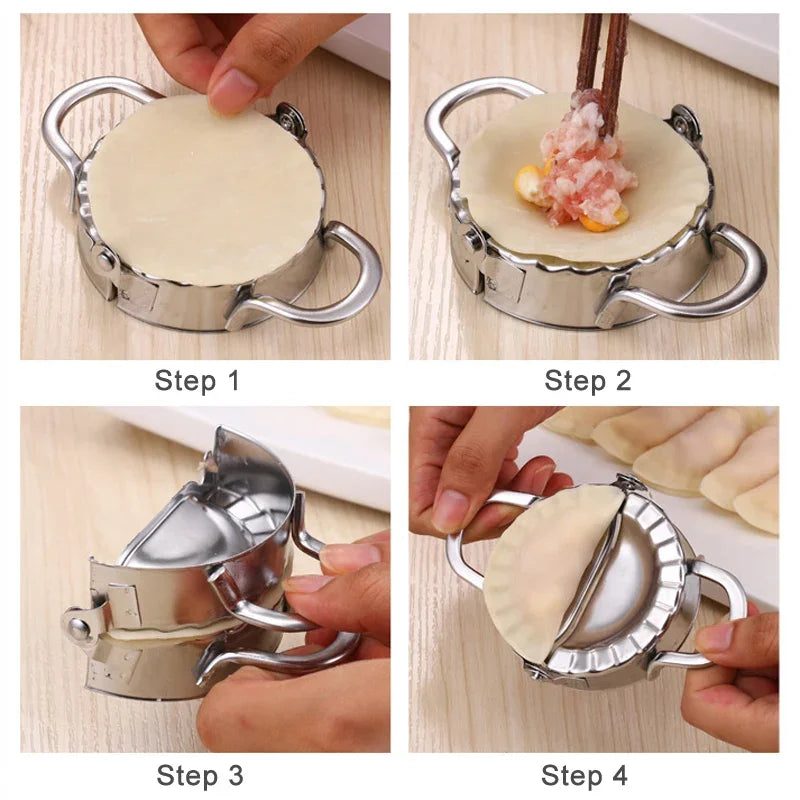 Step 1

Step 2

Step 3

Step 4